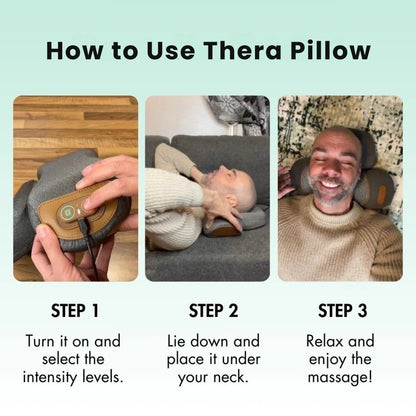 How to Use Thera Pillow

STEP 1

Turn it on and select the intensity levels.

STEP 2

Lie down and place it under your neck.

STEP 3

Relax and enjoy the massage!